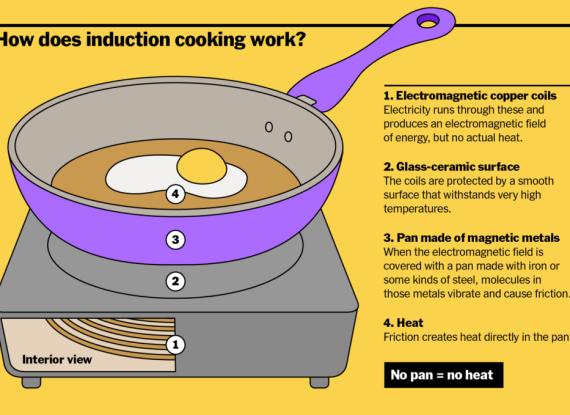 How does induction cooking work?

4

3

2

1

Interior view

1. Electromagnetic copper coils
Electricity runs through these and produces an electromagnetic field of energy, but no actual heat.

2. Glass-ceramic surface
The coils are protected by a smooth surface that withstands very high temperatures.

3. Pan made of magnetic metals
When the electromagnetic field is covered with a pan made with iron or some kinds of steel, molecules in those metals vibrate and cause friction.

4. Heat
Friction creates heat directly in the pan

No pan = no heat